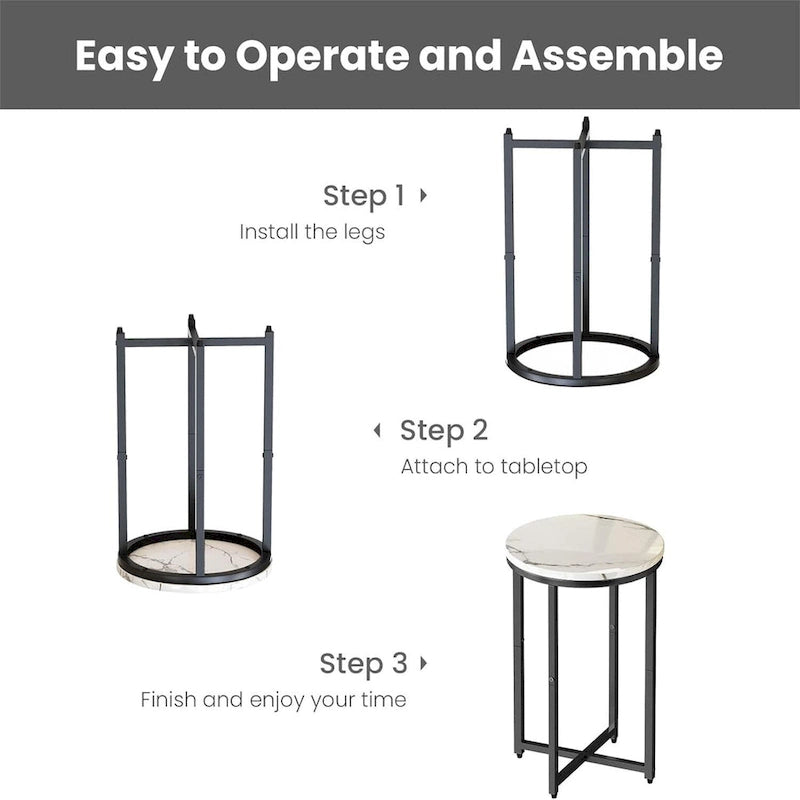 Easy to Operate and Assemble

Step 1
Install the legs

Step 2
Attach to tabletop

Step 3
Finish and enjoy your time